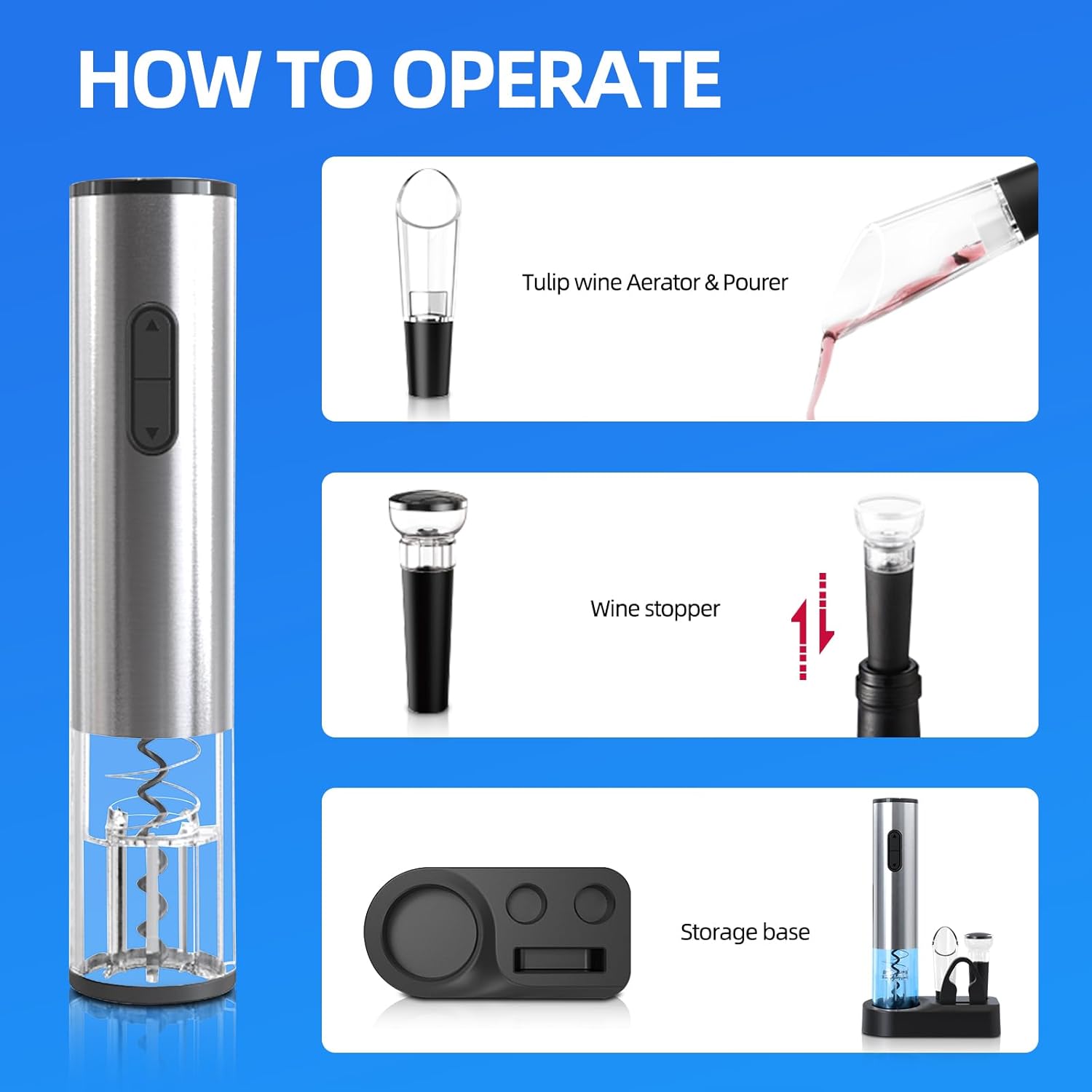 HOW TO OPERATE

Tulip wine Aerator & Pourer

Wine stopper

Storage base